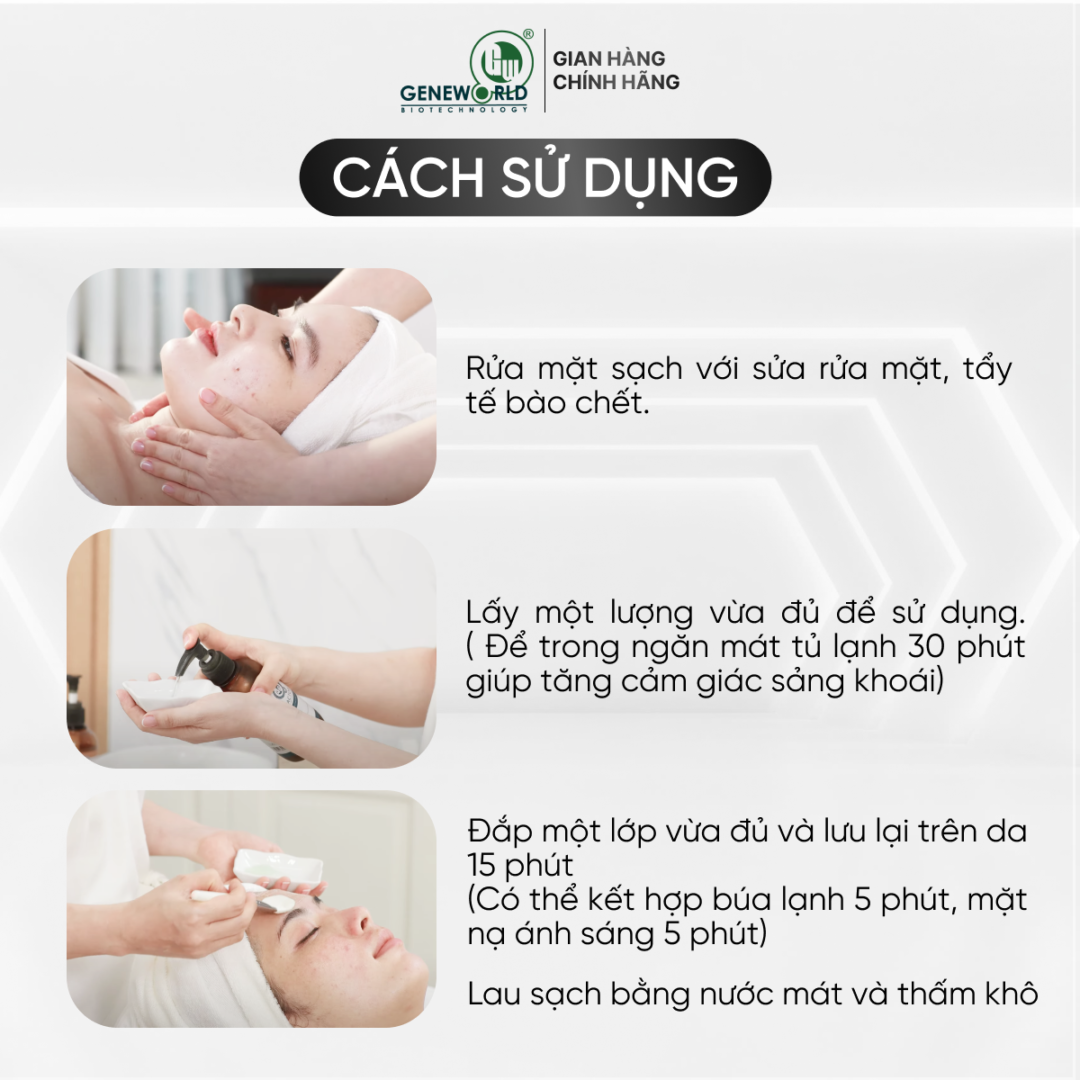 GENEWORLD
BIOTECHNOLOGY
GIAN HÀNG
CHÍNH HÃNG

CÁCH SỬ DỤNG

Rửa mặt sạch với sửa rửa mặt, tẩy tế bào chết.

Lấy một lượng vừa đủ để sử dụng. ( Để trong ngăn mát tủ lạnh 30 phút giúp tăng cảm giác sảng khoái)

Đắp một lớp vừa đủ và lưu lại trên da 15 phút
(Có thể kết hợp búa lạnh 5 phút, mặt nạ ánh sáng 5 phút)

Lau sạch bằng nước mát và thấm khô